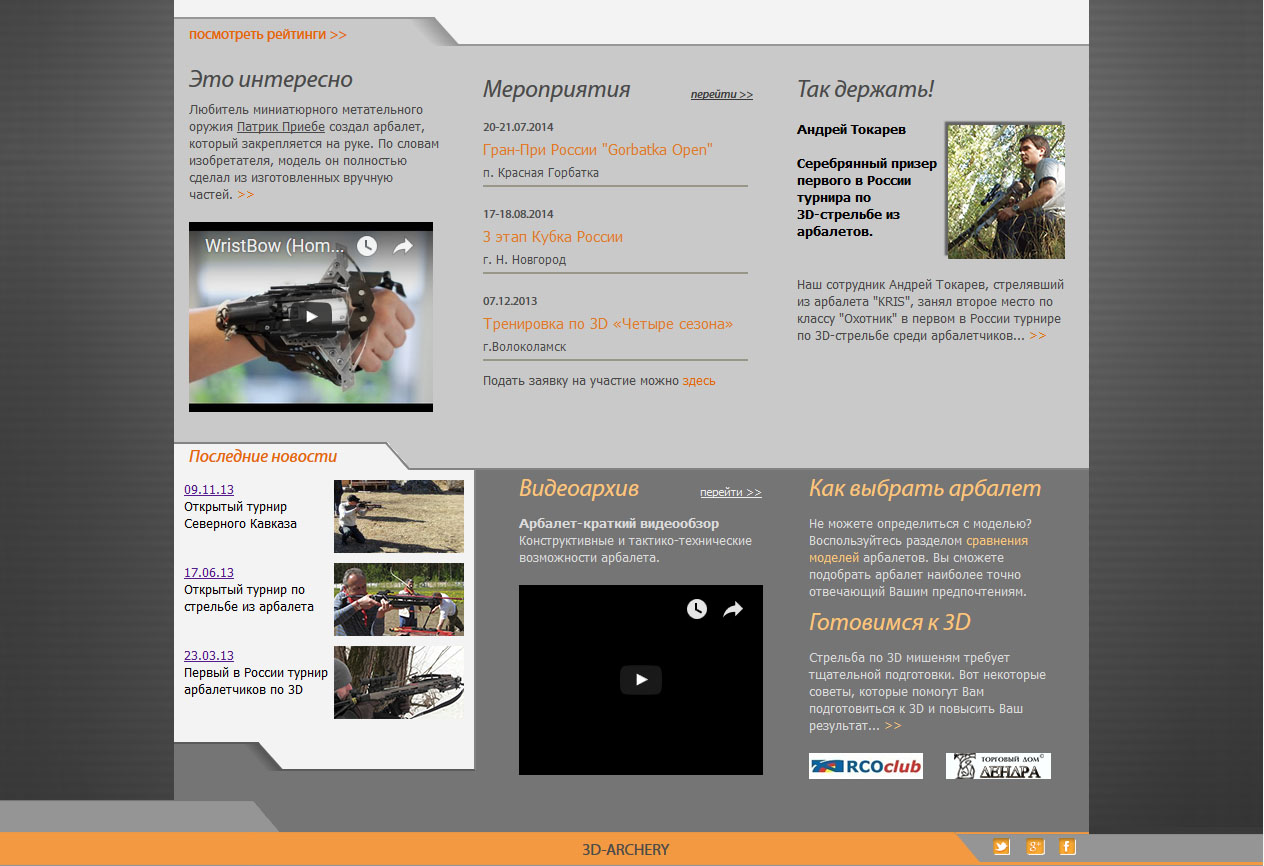 посмотреть рейтинги >>

Это интересно

Любитель миниатюрного метательного оружия Патрик Приебе создал арбалет, который закрепляется на руке. По словам изобретателя, модель он полностью сделал из изготовленных вручную частей. >>

WristBow (Hom...

Мероприятия

перейти >>

20-21.07.2014
Гран-При России "Gorbatka Open"
п. Красная Горбатка

17-18.08.2014
3 этап Кубка России
г. Н. Новгород

07.12.2013
Тренировка по 3D «Четыре сезона»
г.Волоколамск

Подать заявку на участие можно здесь

Так держать!

Андрей Токарев

Серебрянный призер первого в России турнира по 3D-стрельбе из арбалетов.

Наш сотрудник Андрей Токарев, стрелявший из арбалета "KRIS", занял второе место по классу "Охотник" в первом в России турнире по 3D-стрельбе среди арбалетчиков... >>

Последние новости

09.11.13
Открытый турнир Северного Кавказа

17.06.13
Открытый турнир по стрельбе из арбалета

23.03.13
Первый в России турнир арбалетчиков по 3D

Видеоархив

перейти >>

Арбалет-краткий видеообзор
Конструктивные и тактико-технические возможности арбалета.

Как выбрать арбалет

Не можете определиться с моделью? Воспользуйтесь разделом сравнения моделей арбалетов. Вы сможете подобрать арбалет наиболее точно отвечающий Вашим предпочтениям.

Готовимся к 3D

Стрельба по 3D мишеням требует тщательной подготовки. Вот некоторые советы, которые помогут Вам подготовиться к 3D и повысить Ваш результат... >>

RCOclub

ТОРГОВЫЙ ДОМ ДЕНАРА

3D-ARCHERY